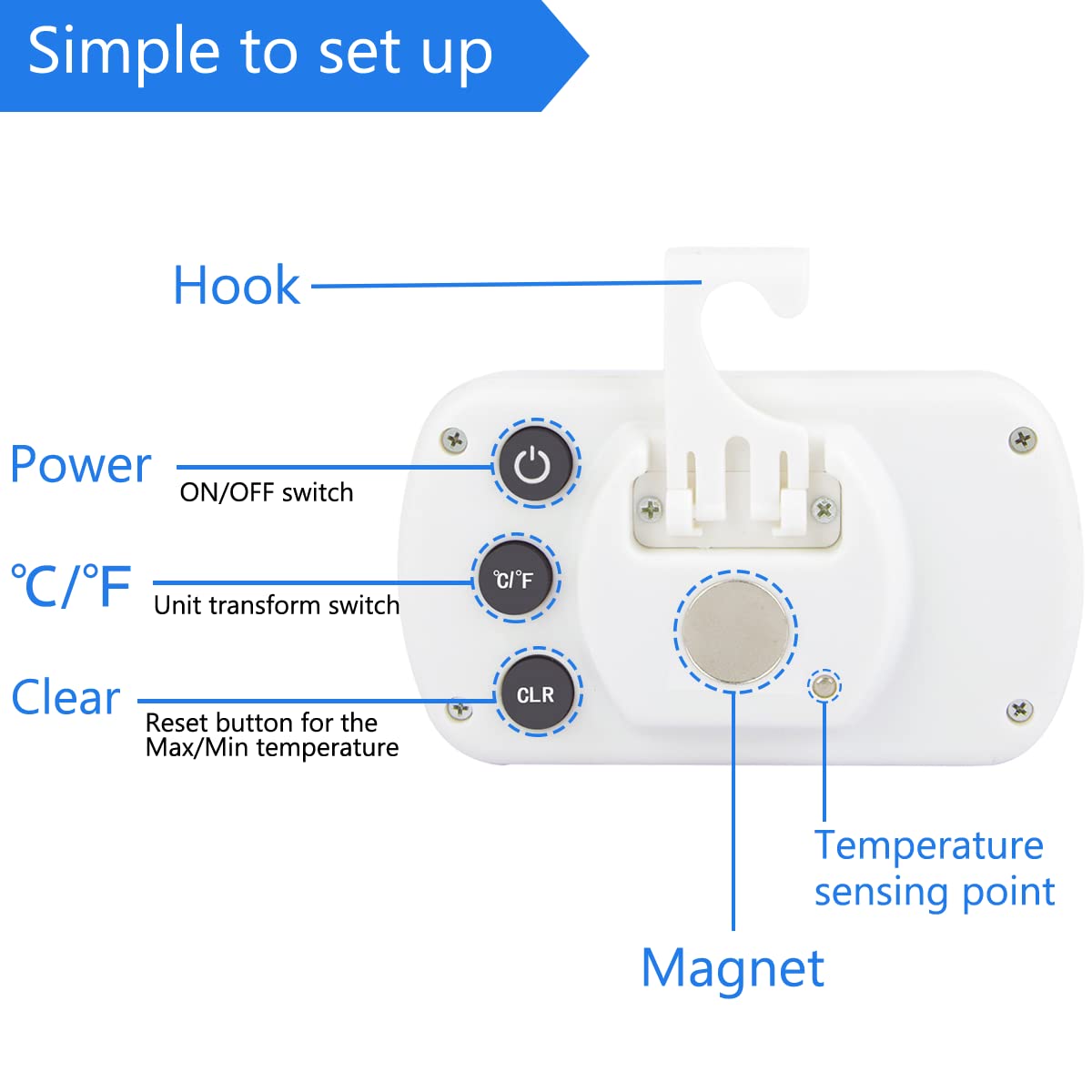 Simple to set up

Hook

Power
ON/OFF switch

℃/℉
Unit transform switch

℃/℉

Clear
Reset button for the Max/Min temperature

CLR

Temperature sensing point

Magnet